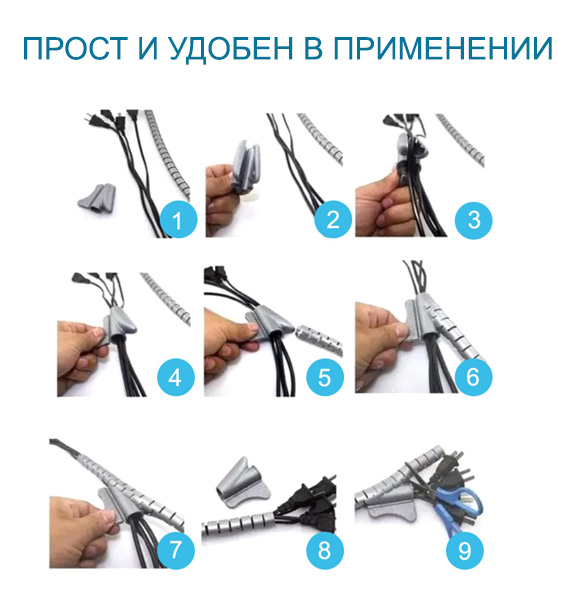 ПРОСТ И УДОБЕН В ПРИМЕНЕНИИ

1

2

3

4

5

6

7

8

9